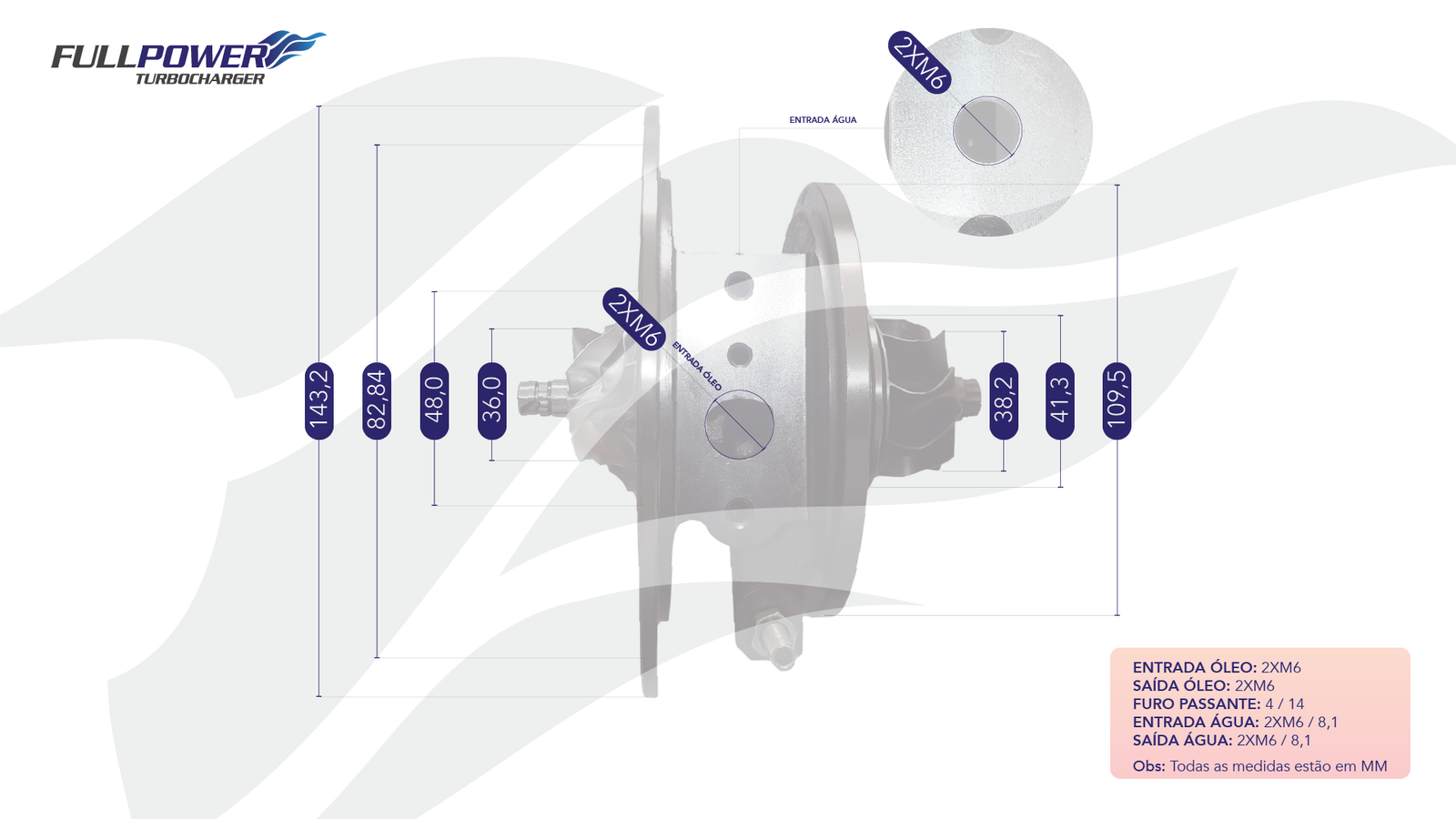 FULLPOWER
TURBOCHARGER

2XM6

ENTRADA ÁGUA

2XM6

ENTRADA ÓLEO

143,2

82,84

48,0

36,0

38,2

41,3

109,5

ENTRADA ÓLEO: 2XM6
SAÍDA ÓLEO: 2XM6
FURO PASSANTE: 4 / 14
ENTRADA ÁGUA: 2XM6 / 8,1
SAÍDA ÁGUA: 2XM6 / 8,1
Obs: Todas as medidas estão em MM